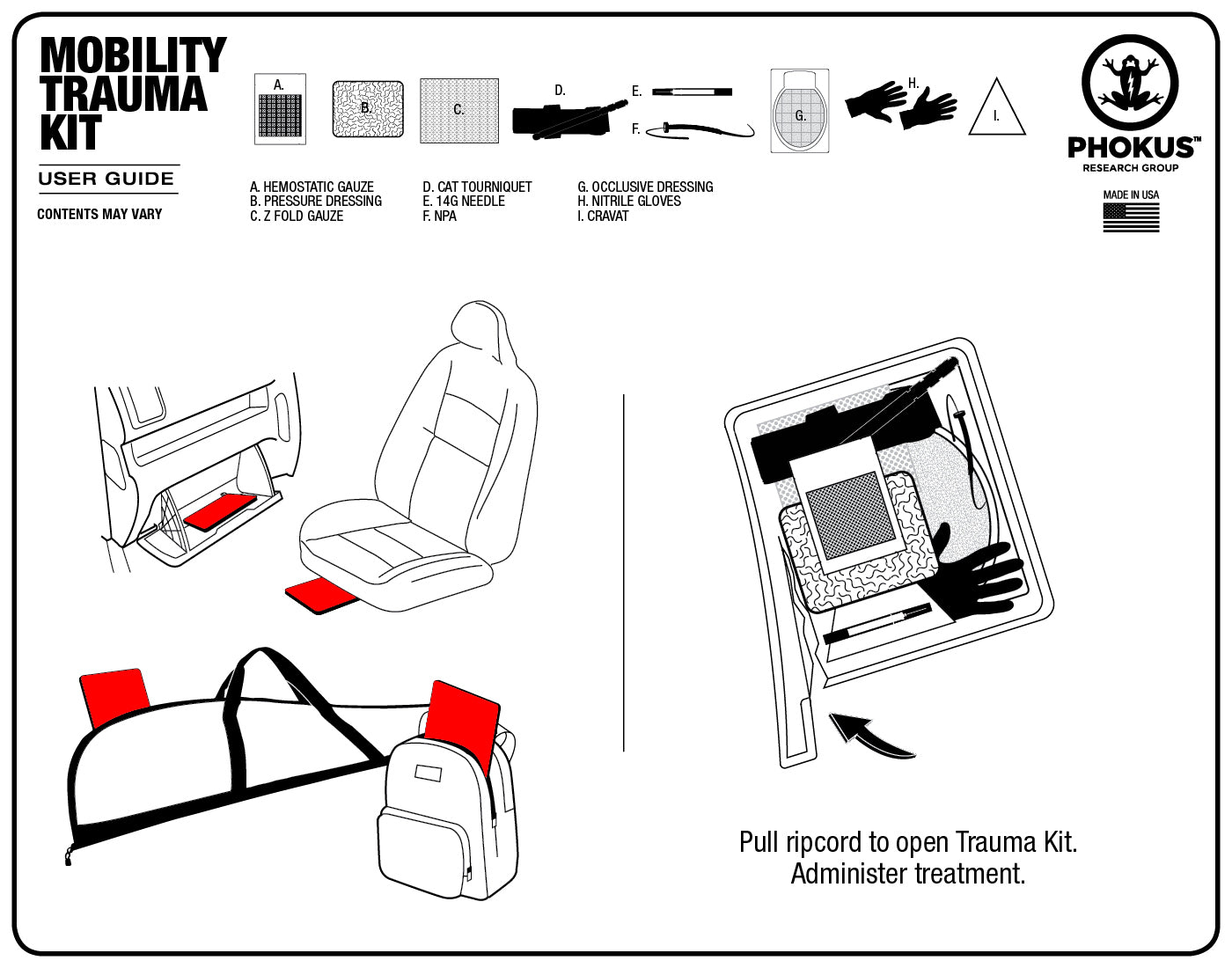 MOBILITY TRAUMA KIT

USER GUIDE

CONTENTS MAY VARY

A.

B.

C.

D.

E.

F.

G.

H.

I.

A. HEMOSTATIC GAUZE
B. PRESSURE DRESSING
C. Z FOLD GAUZE

D. CAT TOURNIQUET
E. 14G NEEDLE
F. NPA

G. OCCLUSIVE DRESSING
H. NITRILE GLOVES
I. CRAVAT

PHOKUS™
RESEARCH GROUP

MADE IN USA

Pull ripcord to open Trauma Kit.
Administer treatment.